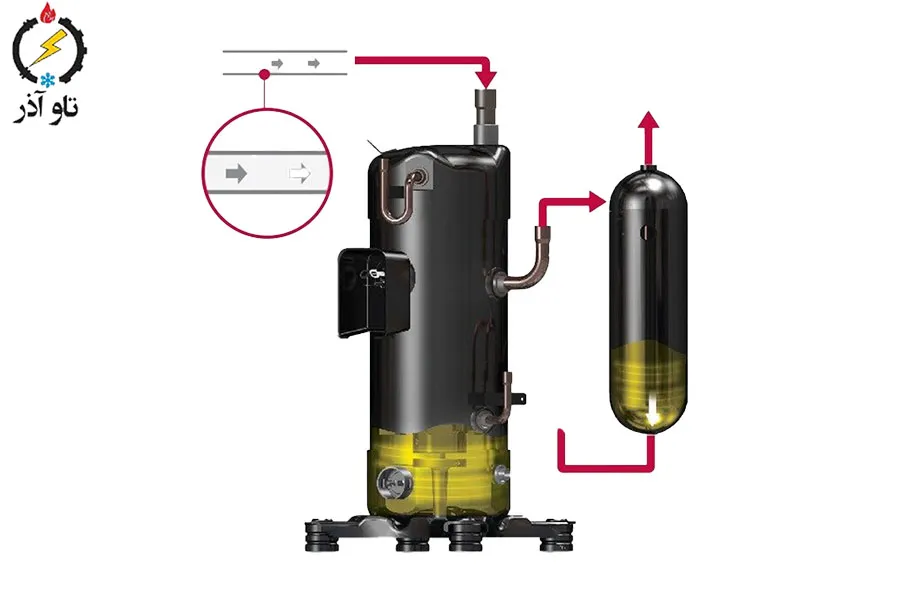 تاو آذر